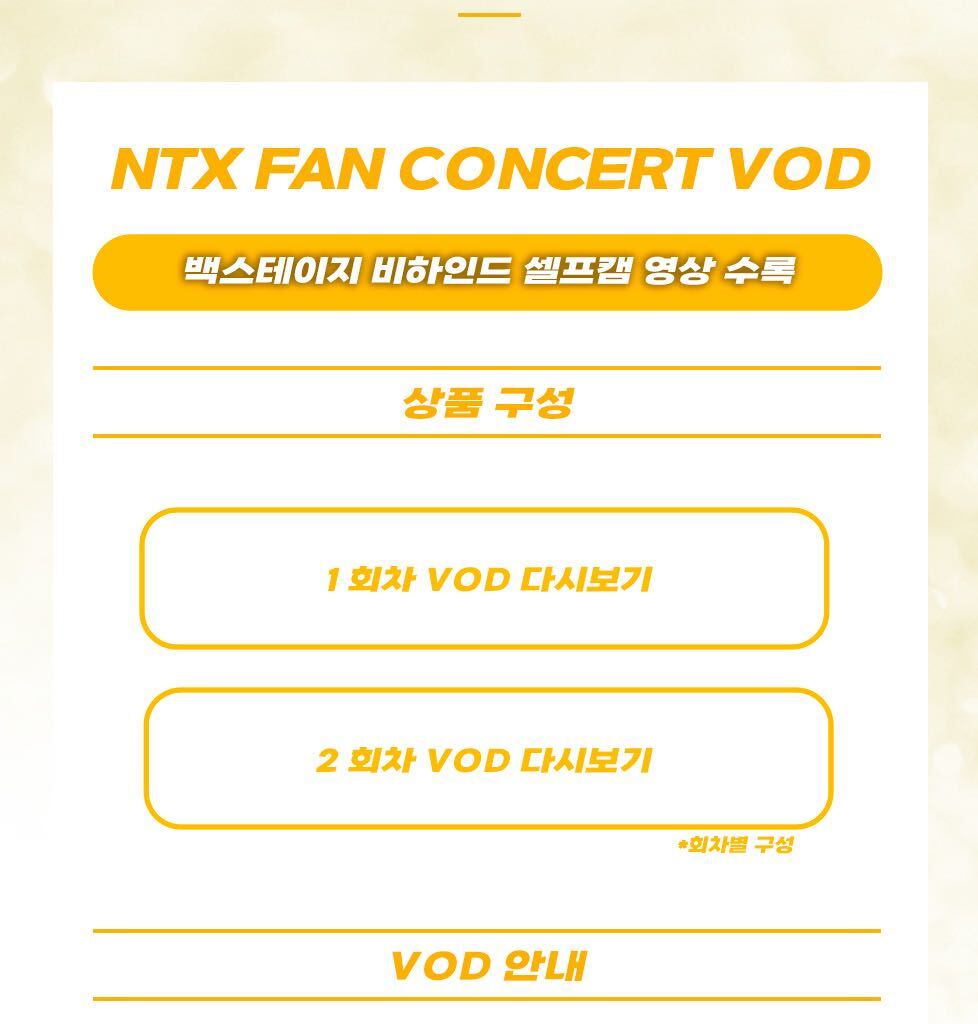 NTX FAN CONCERT VOD

백스테이지 비하인드 셀프캠 영상 수록

상품 구성

1 회차 VOD 다시보기

2 회차 VOD 다시보기

*회차별 구성

VOD 안내